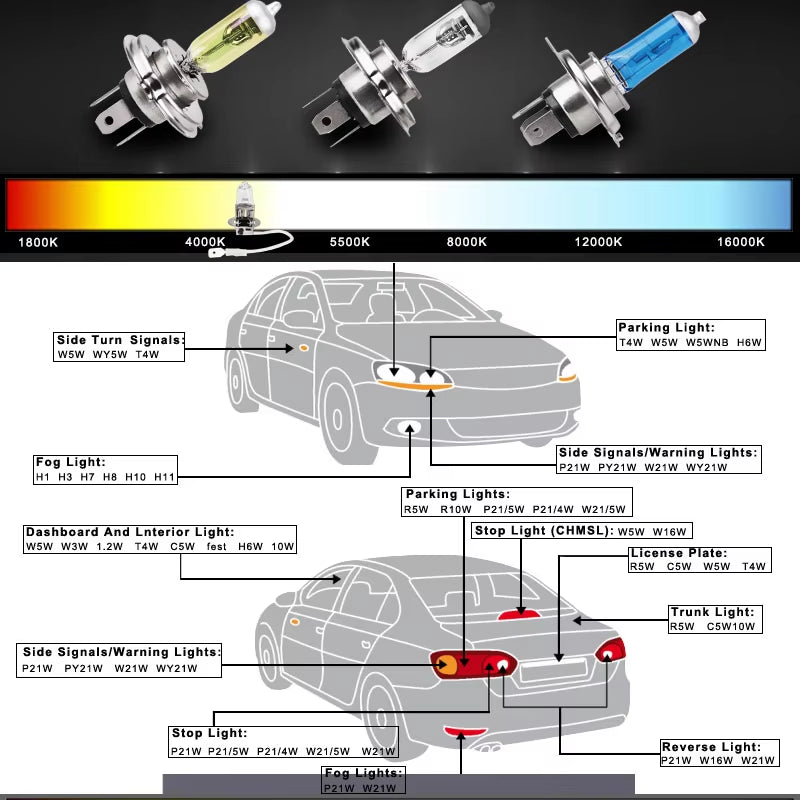 1800K 4000K 5500K 8000K 12000K 16000K

Side Turn Signals:
W5W WY5W T4W

Parking Light:
T4W W5W W5WNB H6W

Fog Light:
H1 H3 H7 H8 H10 H11

Side Signals/Warning Lights:
P21W PY21W W21W WY21W

Parking Lights:
R5W R10W P21/5W P21/4W W21/5W

Dashboard And Lnterior Light:
W5W W3W 1.2W T4W C5W fest H6W 10W

Stop Light (CHMSL): W5W W16W

License Plate:
R5W C5W W5W T4W

Trunk Light:
R5W C5W10W

Side Signals/Warning Lights:
P21W PY21W W21W WY21W

Stop Light:
P21W P21/5W P21/4W W21/5W W21W

Reverse Light:
P21W W16W W21W

Fog Lights:
P21W W21W