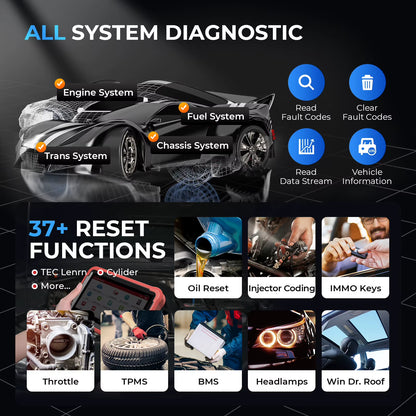 ALL SYSTEM DIAGNOSTIC

Engine System
Fuel System
Chassis System
Trans System

Read Fault Codes
Clear Fault Codes
Read Data Stream
Vehicle Information

37+ RESET FUNCTIONS

TEC Lenrn
Cylider
More...

Oil Reset
Injector Coding
IMMO Keys
Throttle
TPMS
BMS
Headlamps
Win Dr. Roof