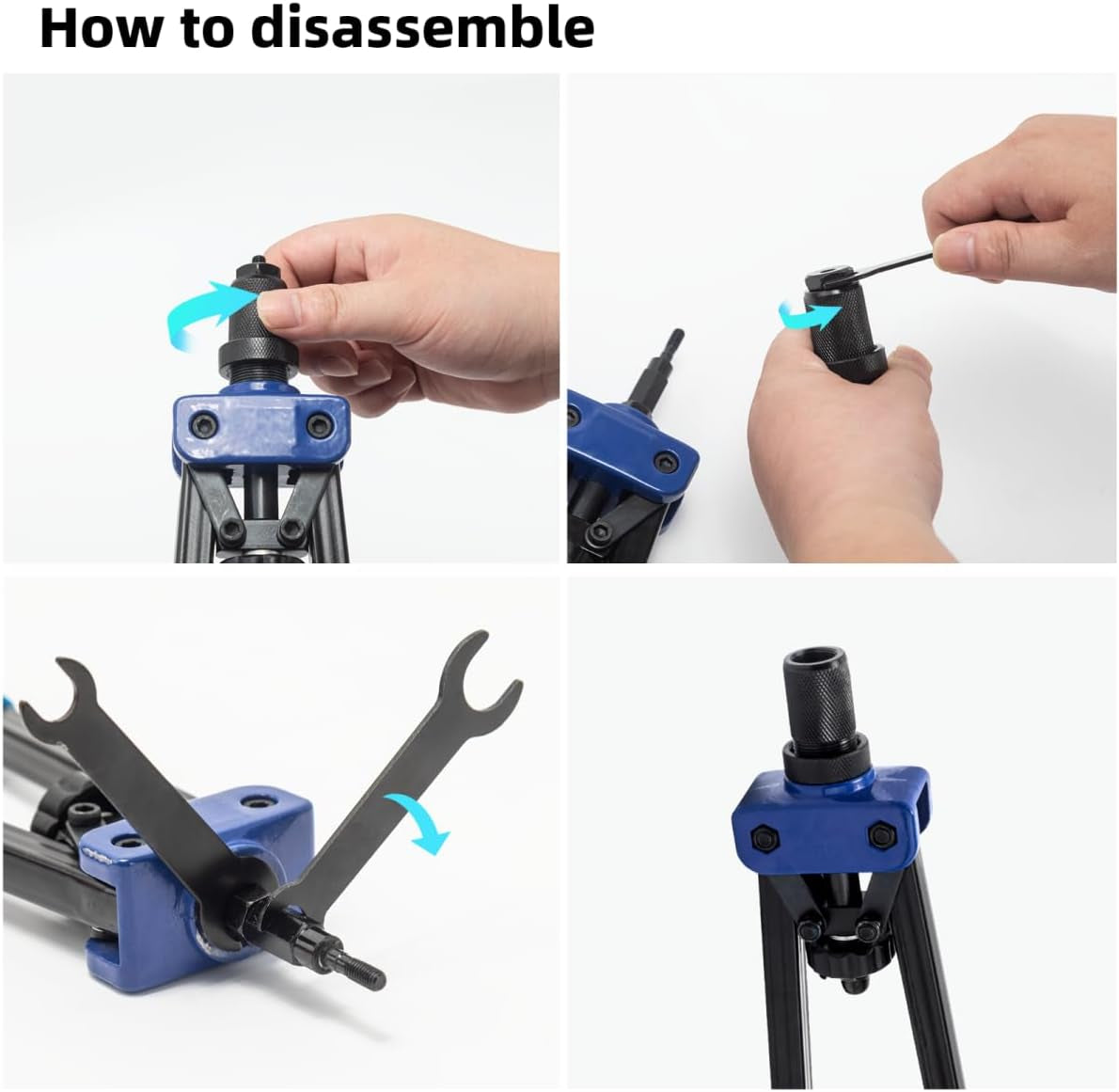 How to disassemble