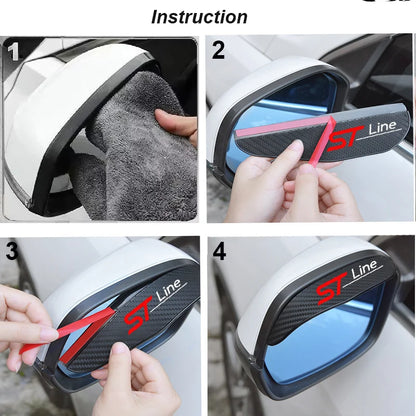 Instruction

1

2

ST Line

3

ST Line

4

ST Line