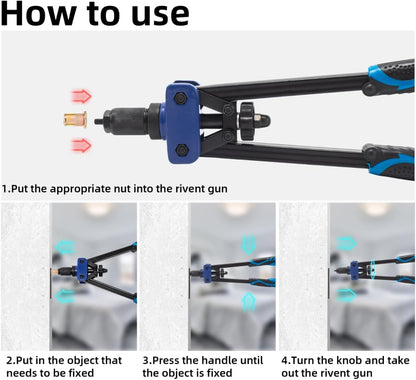 How to use

1.Put the appropriate nut into the rivent gun

2.Put in the object that needs to be fixed

3.Press the handle until the object is fixed

4.Turn the knob and take out the rivent gun