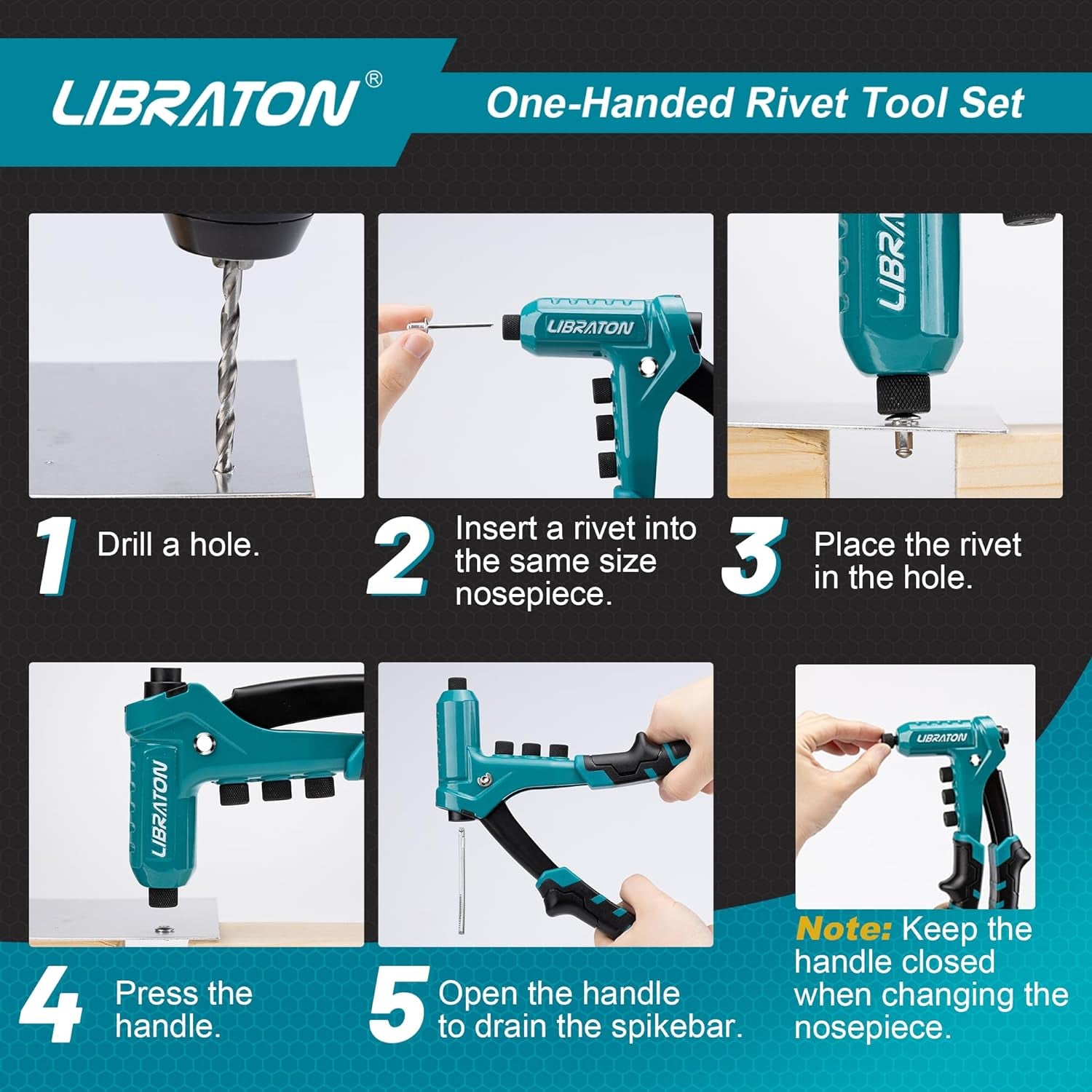 LIBRATON®

One-Handed Rivet Tool Set

LIBRATON

LIBRATON

1 Drill a hole.

2 Insert a rivet into the same size nosepiece.

3 Place the rivet in the hole.

LIBRATON

LIBRATON

4 Press the handle.

5 Open the handle to drain the spikebar.

Note: Keep the handle closed when changing the nosepiece.